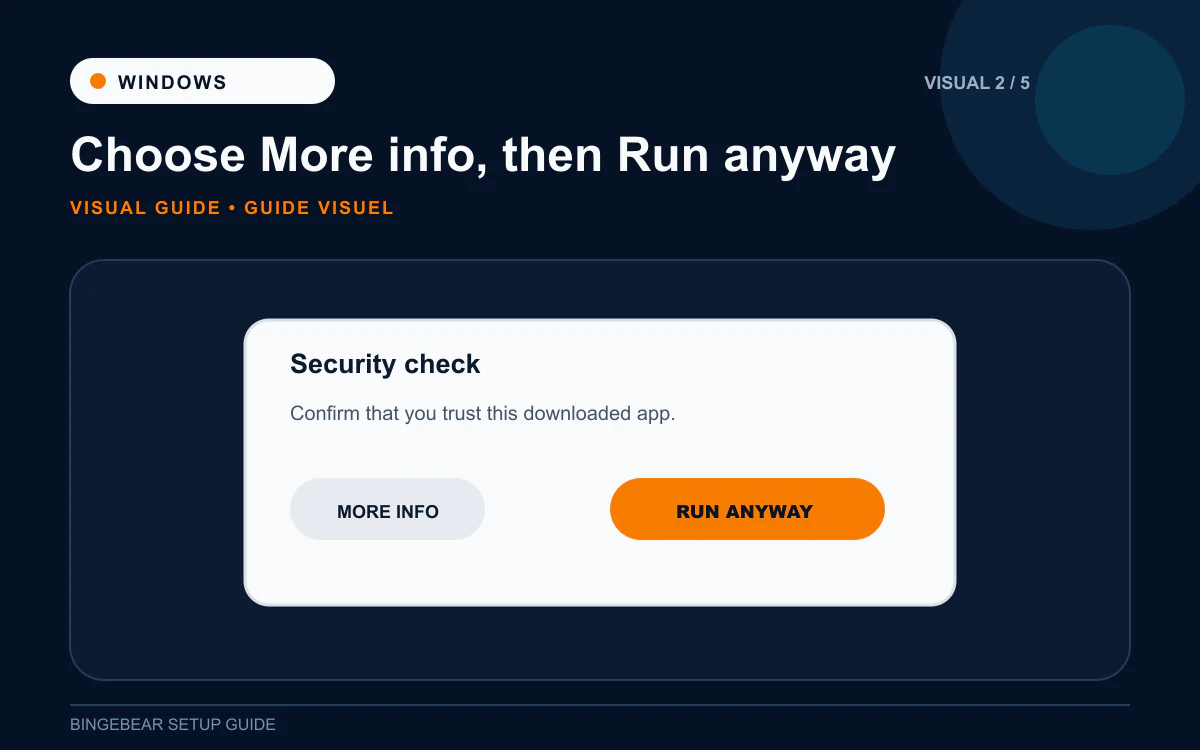 WINDOWS

VISUAL 2 / 5

Choose More info, then Run anyway

VISUAL GUIDE • GUIDE VISUEL

Security check

Confirm that you trust this downloaded app.

MORE INFO

RUN ANYWAY

BINGEBEAR SETUP GUIDE